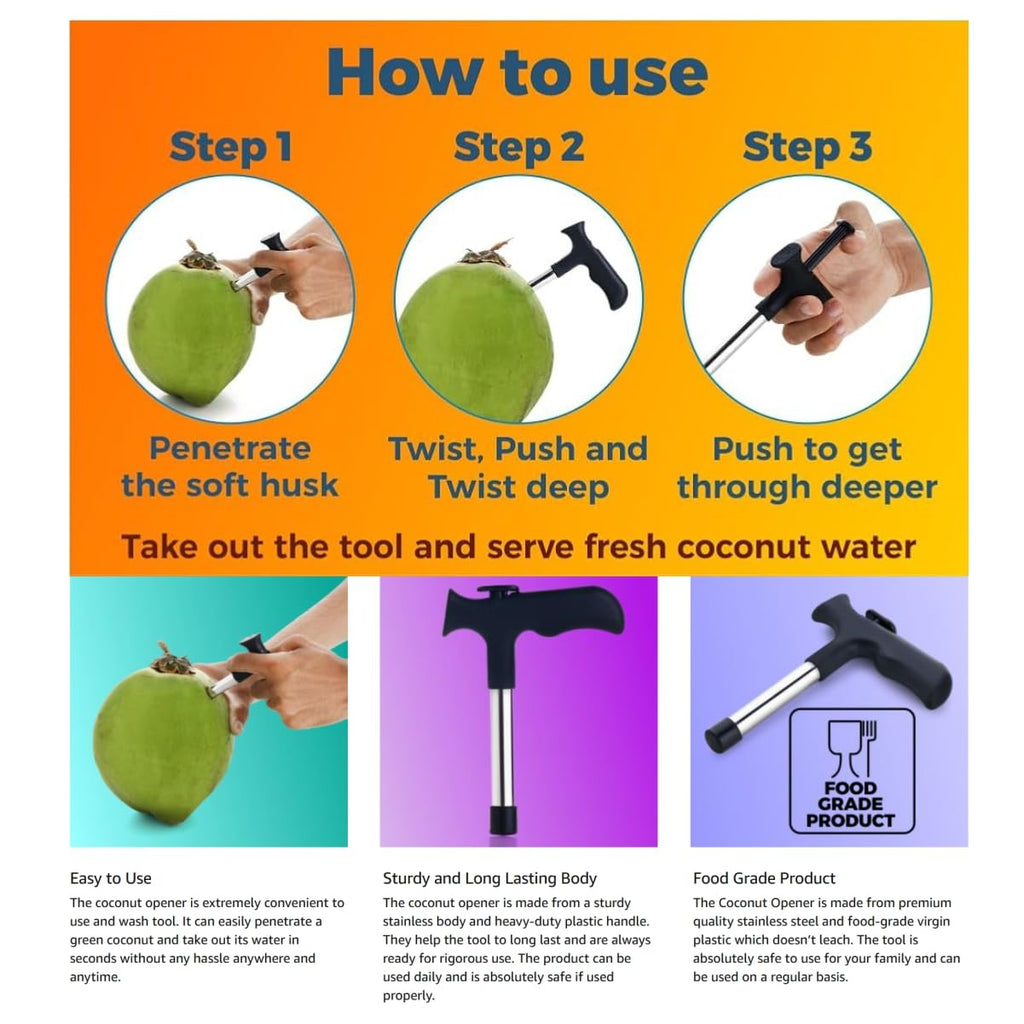 How to use

Step 1

Penetrate the soft husk

Step 2

Twist, Push and Twist deep

Step 3

Push to get through deeper

Take out the tool and serve fresh coconut water

FOOD GRADE PRODUCT

Easy to Use

The coconut opener is extremely convenient to use and wash tool. It can easily penetrate a green coconut and take out its water in seconds without any hassle anywhere and anytime.

Sturdy and Long Lasting Body

The coconut opener is made from a sturdy stainless body and heavy-duty plastic handle. They help the tool to long last and are always ready for rigorous use. The product can be used daily and is absolutely safe if used properly.

Food Grade Product

The Coconut Opener is made from premium quality stainless steel and food-grade virgin plastic which doesn't leach. The tool is absolutely safe to use for your family and can be used on a regular basis.