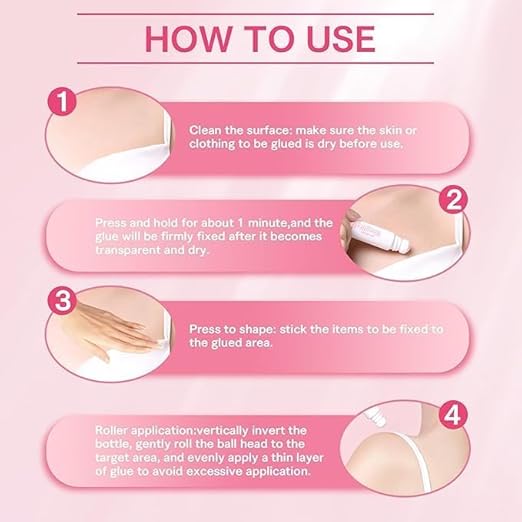 HOW TO USE

1

Clean the surface: make sure the skin or clothing to be glued is dry before use.

2

Press and hold for about 1 minute,and the glue will be firmly fixed after it becomes transparent and dry.

3

Press to shape: stick the items to be fixed to the glued area.

4

Roller application:vertically invert the bottle, gently roll the ball head to the target area, and evenly apply a thin layer of glue to avoid excessive application.