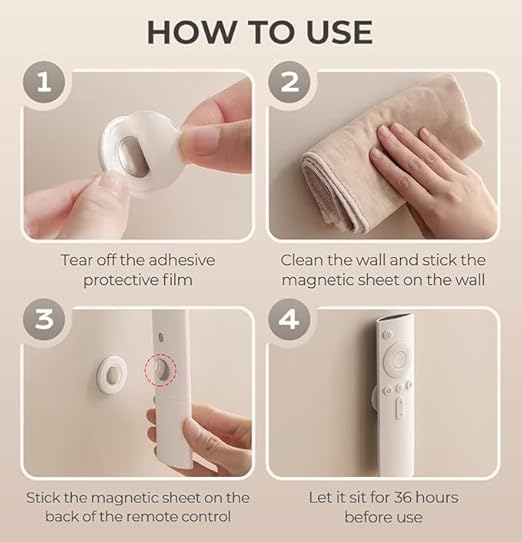 HOW TO USE

1

Tear off the adhesive protective film

2

Clean the wall and stick the magnetic sheet on the wall

3

Stick the magnetic sheet on the back of the remote control

4

Let it sit for 36 hours before use